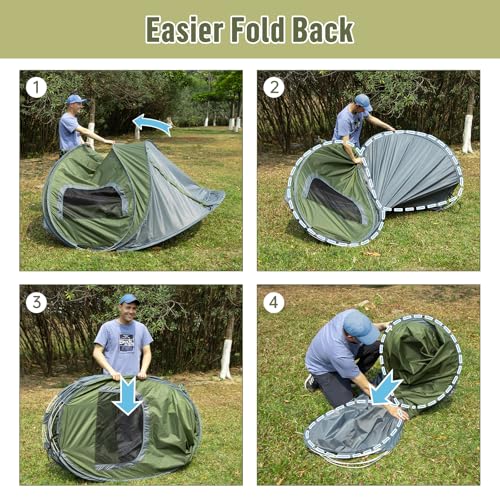 Easier Fold Back

1

2

3

4