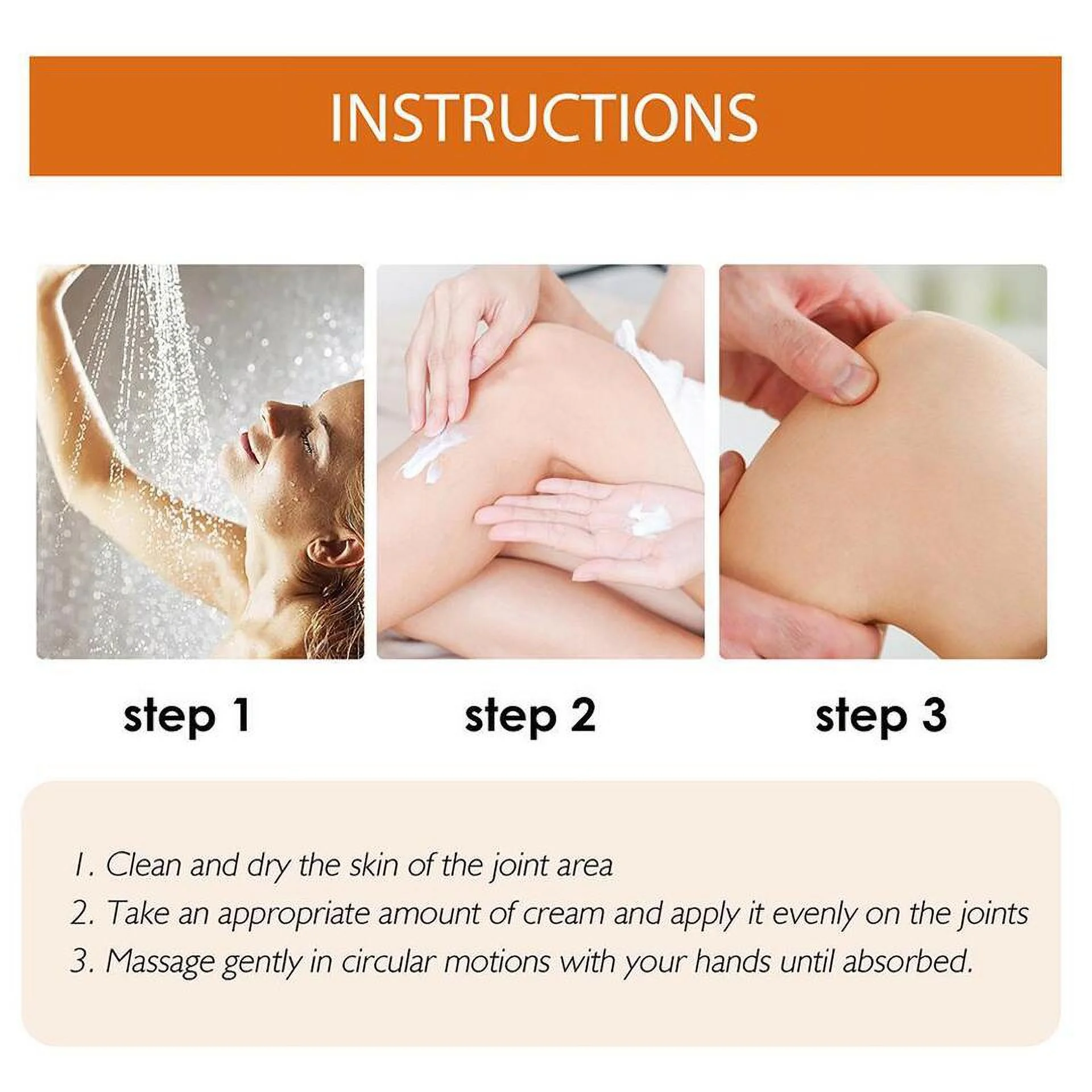 INSTRUCTIONS

step 1

step 2

step 3

1. Clean and dry the skin of the joint area
2. Take an appropriate amount of cream and apply it evenly on the joints
3. Massage gently in circular motions with your hands until absorbed.