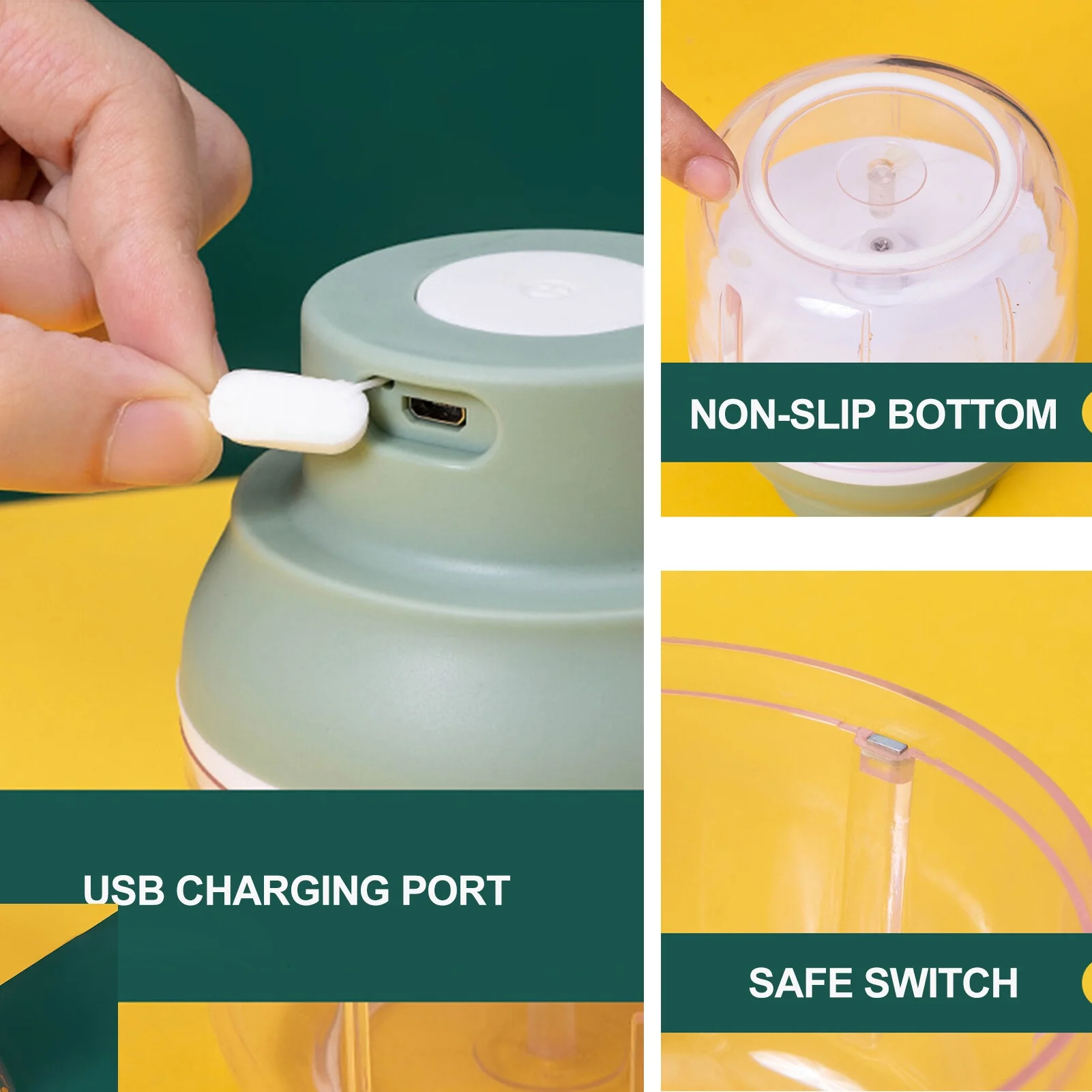 USB CHARGING PORT

NON-SLIP BOTTOM

SAFE SWITCH