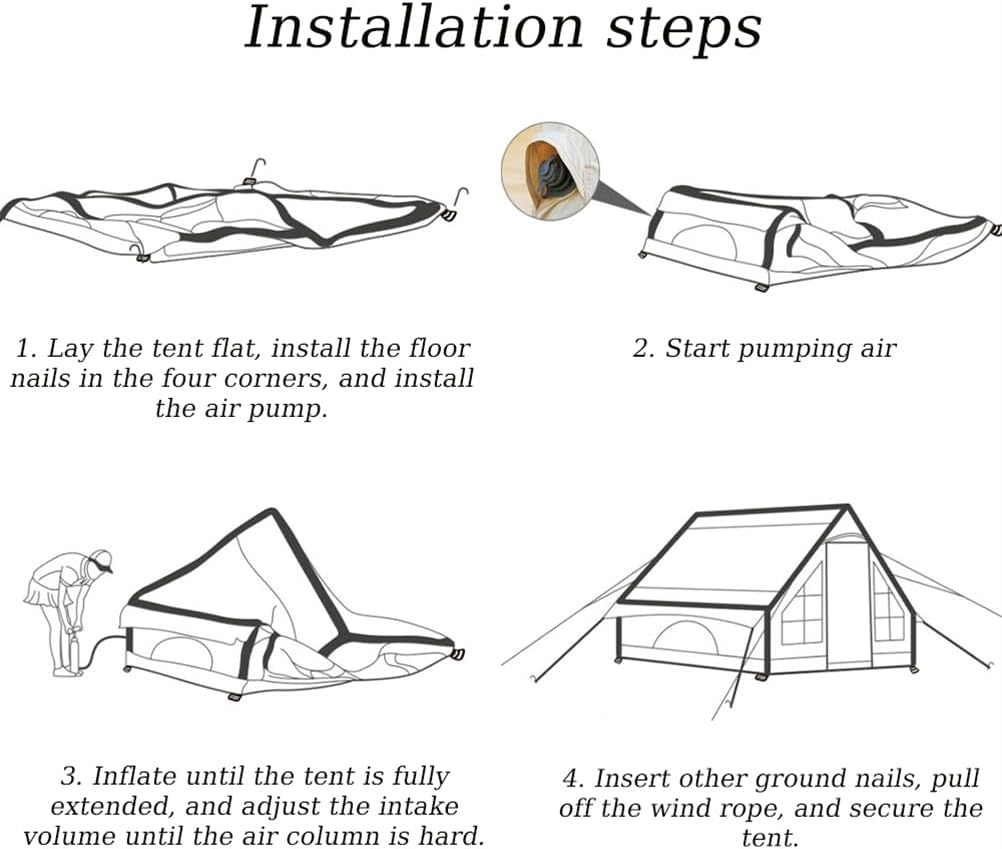 Installation steps

1. Lay the tent flat, install the floor nails in the four corners, and install the air pump.

2. Start pumping air

3. Inflate until the tent is fully extended, and adjust the intake volume until the air column is hard.

4. Insert other ground nails, pull off the wind rope, and secure the tent.