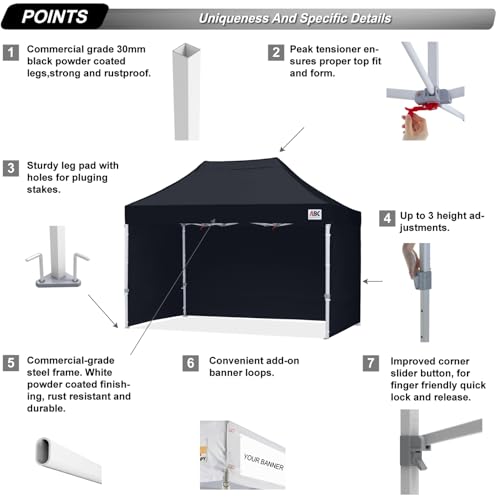 POINTS

Uniqueness And Specific Details

1 Commercial grade 30mm black powder coated legs,strong and rustproof.

2 Peak tensioner ensures proper top fit and form.

3 Sturdy leg pad with holes for pluging stakes.

ABC

4 Up to 3 height adjustments.

5 Commercial-grade steel frame. White powder coated finishing, rust resistant and durable.

6 Convenient add-on banner loops.

7 Improved corner slider button, for finger friendly quick lock and release.

YOUR BANNER