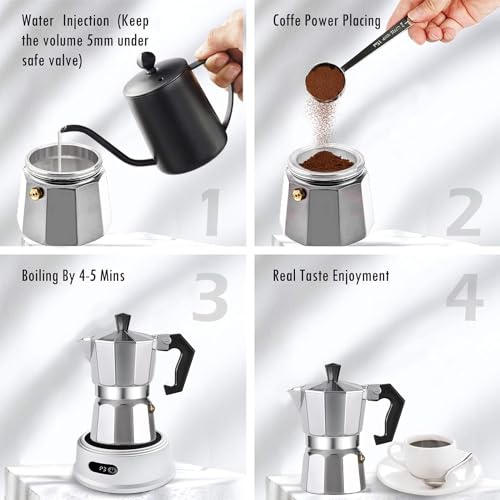 Water Injection (Keep the volume 5mm under safe valve)

1

Coffe Power Placing

2

Boiling By 4-5 Mins

3

Real Taste Enjoyment

4