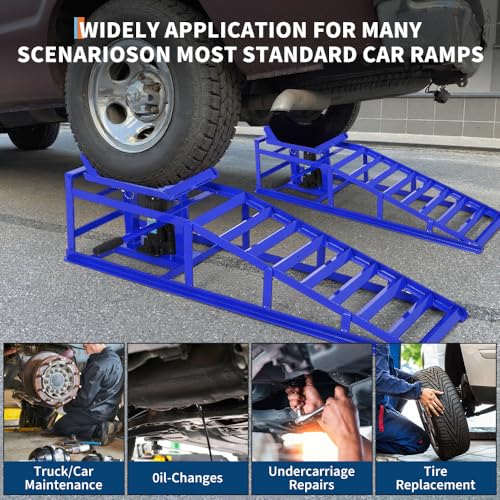 WIDELY APPLICATION FOR MANY SCENARIOSON MOST STANDARD CAR RAMPS

Truck/Car Maintenance

0il-Changes

Undercarriage Repairs

Tire Replacement