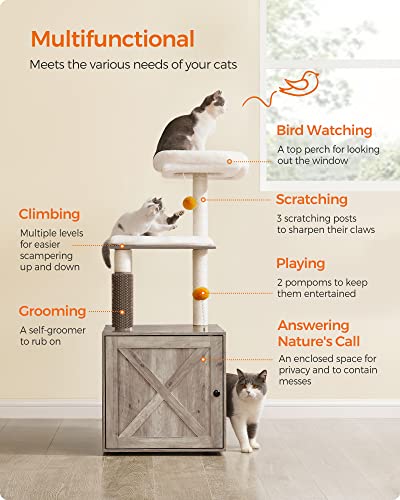 Multifunctional
Meets the various needs of your cats

Bird Watching
A top perch for looking out the window

Scratching
3 scratching posts to sharpen their claws

Climbing
Multiple levels for easier scampering up and down

Playing
2 pompoms to keep them entertained

Grooming
A self-groomer to rub on

Answering Nature's Call
An enclosed space for privacy and to contain messes