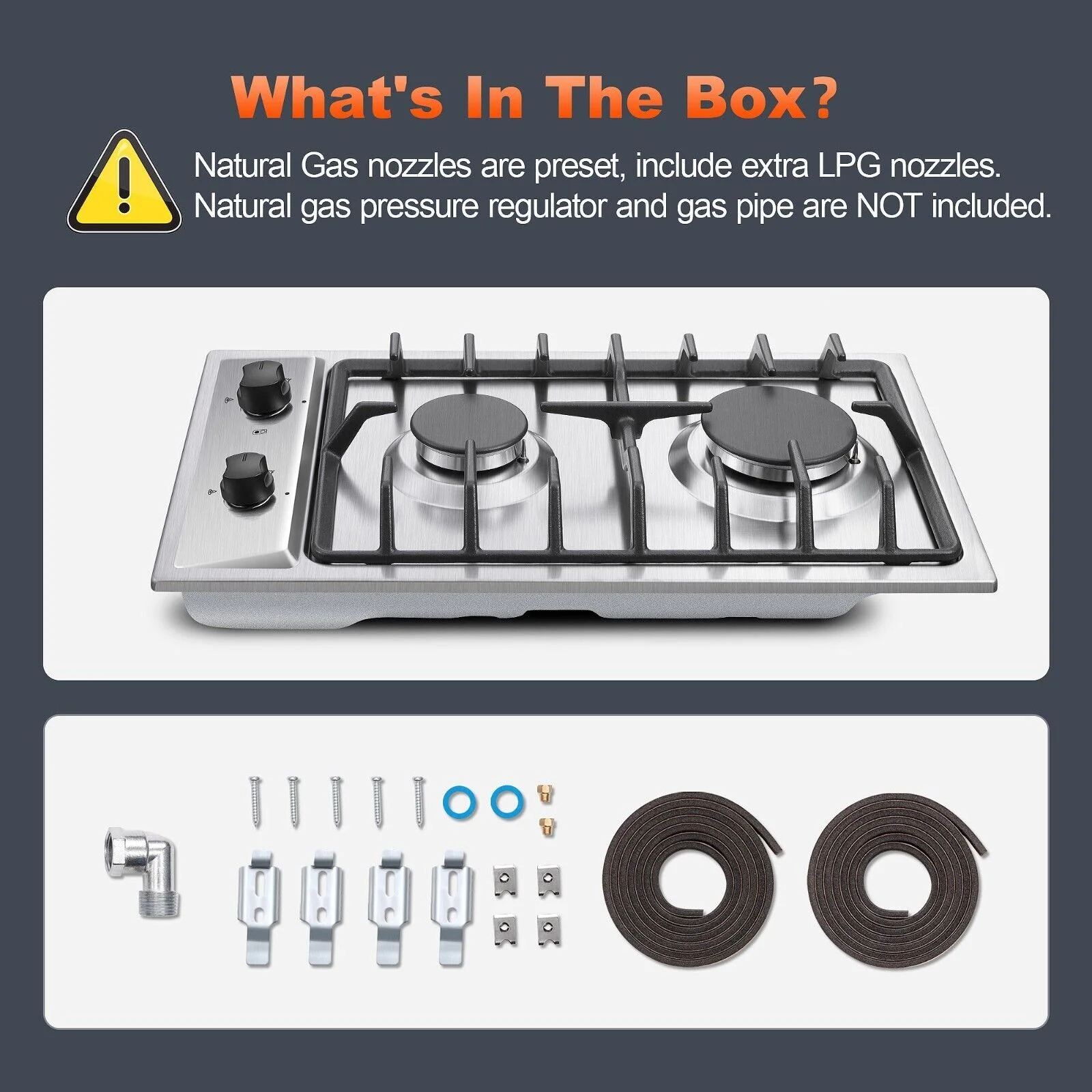 What's In The Box?

Natural Gas nozzles are preset, include extra LPG nozzles.
Natural gas pressure regulator and gas pipe are NOT included.