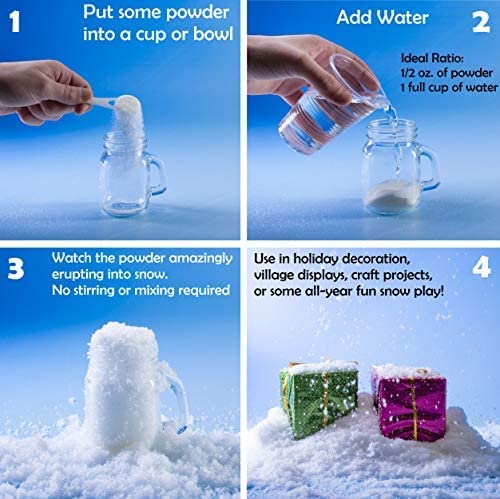 1

Put some powder into a cup or bowl

Add Water

2

Ideal Ratio:
1/2 oz. of powder
1 full cup of water

3

Watch the powder amazingly erupting into snow.
No stirring or mixing required

Use in holiday decoration, village displays, craft projects, or some all-year fun snow play!

4