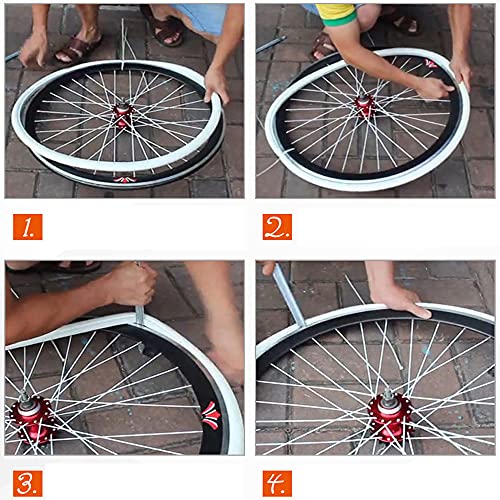 1.

2.

3.

4.