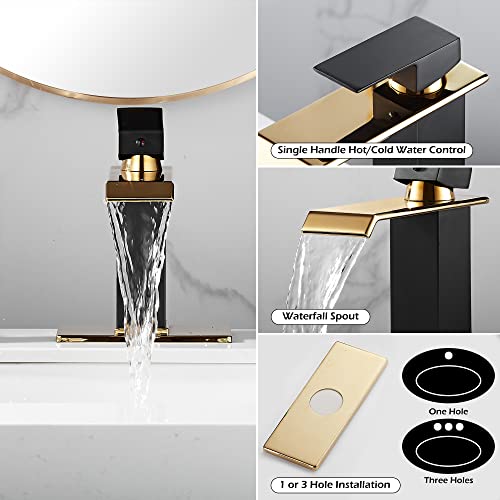 Single Handle Hot/Cold Water Control

Waterfall Spout

One Hole

Three Holes

1 or 3 Hole Installation