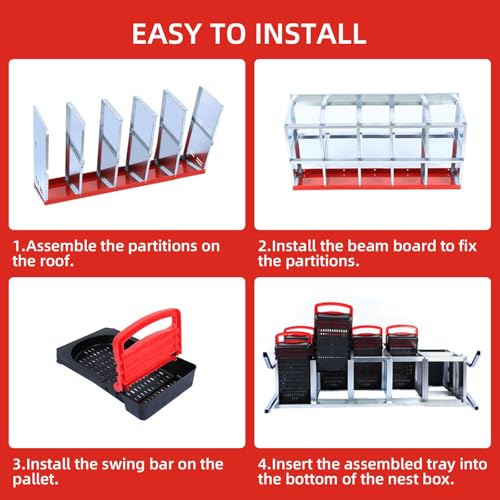 EASY TO INSTALL

1.Assemble the partitions on the roof.

2.Install the beam board to fix the partitions.

3.Install the swing bar on the pallet.

4.Insert the assembled tray into the bottom of the nest box.