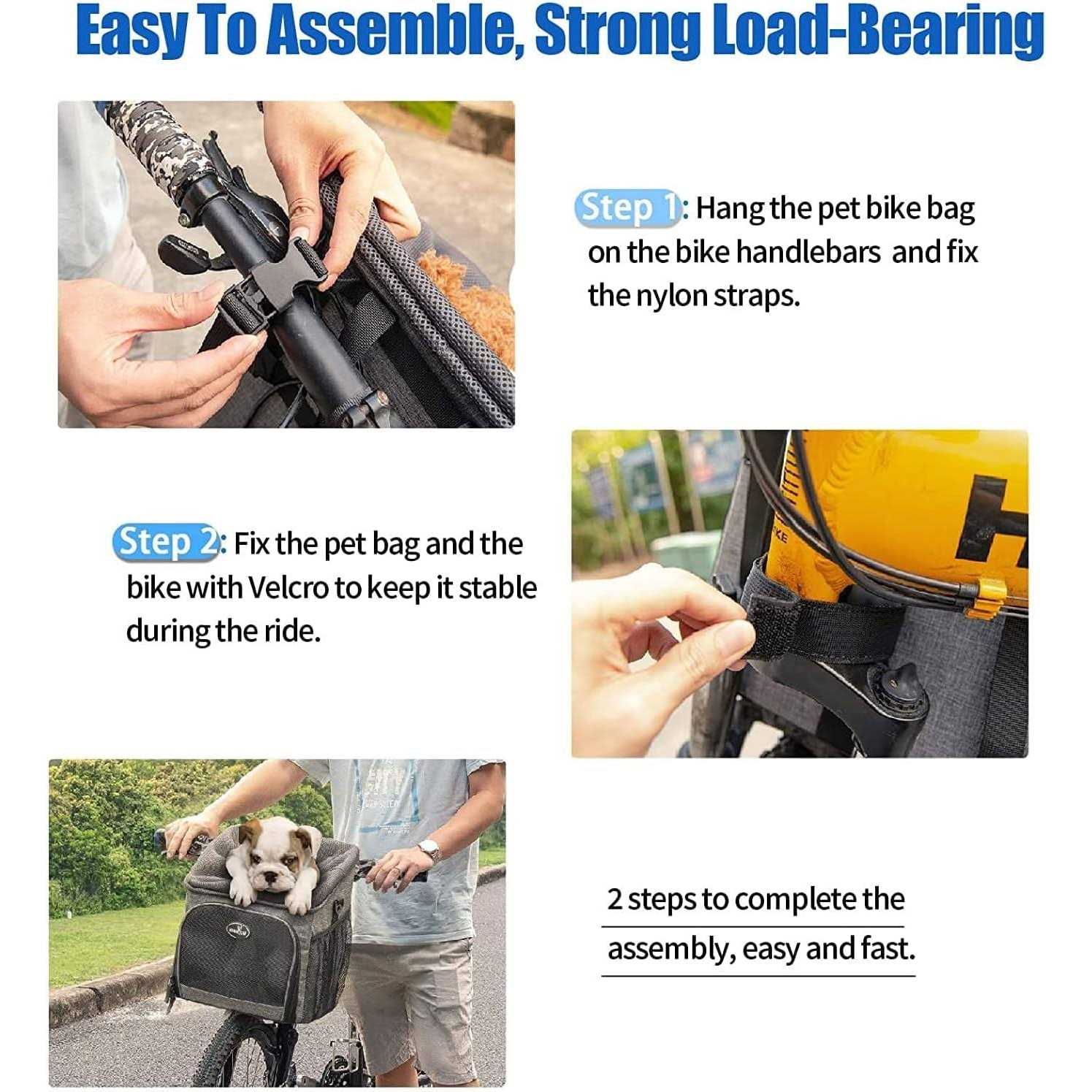 Easy To Assemble, Strong Load-Bearing

Step 1: Hang the pet bike bag on the bike handlebars and fix the nylon straps.

Step 2: Fix the pet bag and the bike with Velcro to keep it stable during the ride.

2 steps to complete the assembly, easy and fast.