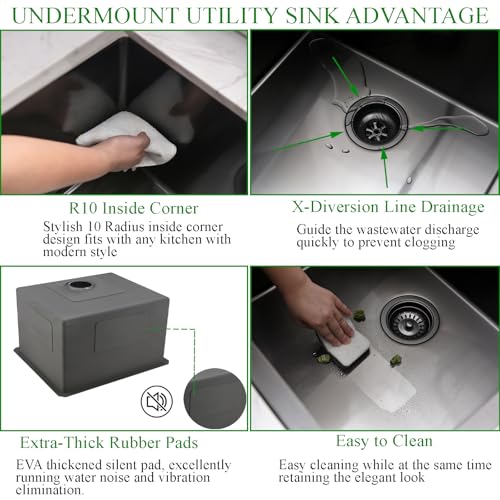 UNDERMOUNT UTILITY SINK ADVANTAGE

R10 Inside Corner

Stylish 10 Radius inside corner design fits with any kitchen with modern style

X-Diversion Line Drainage

Guide the wastewater discharge quickly to prevent clogging

Extra-Thick Rubber Pads

EVA thickened silent pad, excellently running water noise and vibration elimination.

Easy to Clean

Easy cleaning while at the same time retaining the elegant look