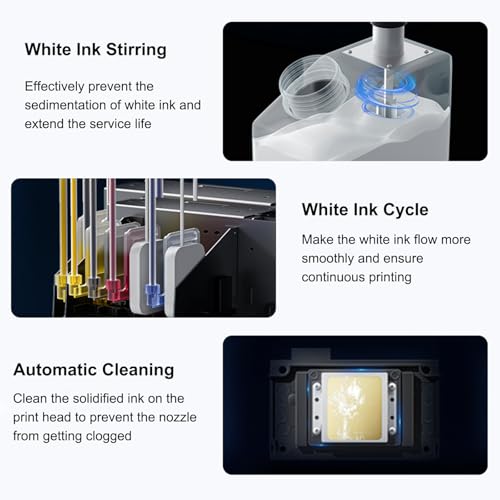 White Ink Stirring

Effectively prevent the sedimentation of white ink and extend the service life

White Ink Cycle

Make the white ink flow more smoothly and ensure continuous printing

Automatic Cleaning

Clean the solidified ink on the print head to prevent the nozzle from getting clogged