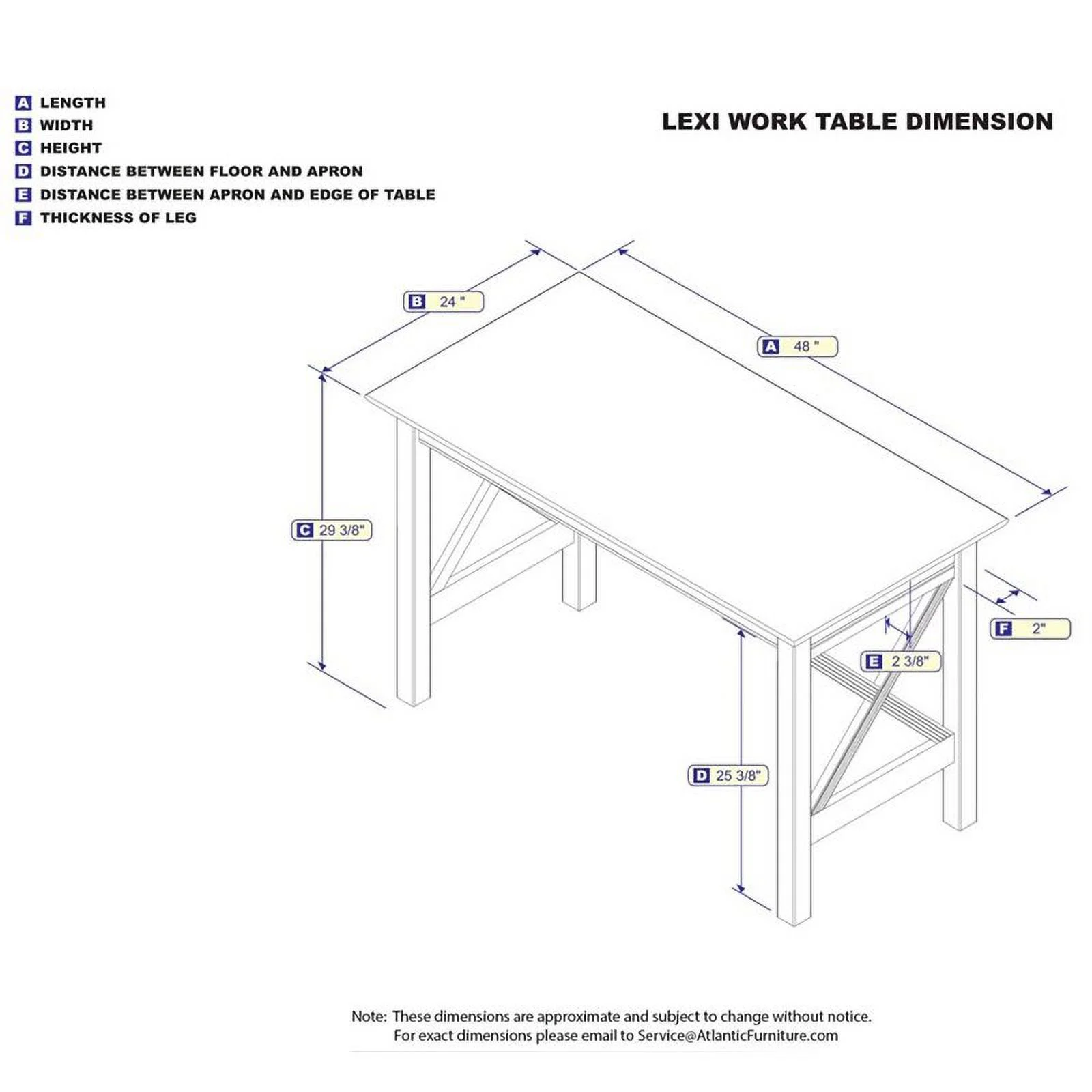 A LENGTH
B WIDTH
C HEIGHT
D DISTANCE BETWEEN FLOOR AND APRON
E DISTANCE BETWEEN APRON AND EDGE OF TABLE
F THICKNESS OF LEG

LEXI WORK TABLE DIMENSION

B 24 "

A 48 "

C 29 3/8"

F 2"

E 2 3/8"

D 25 3/8"

Note: These dimensions are approximate and subject to change without notice.
For exact dimensions please email to Service@AtlanticFurniture.com