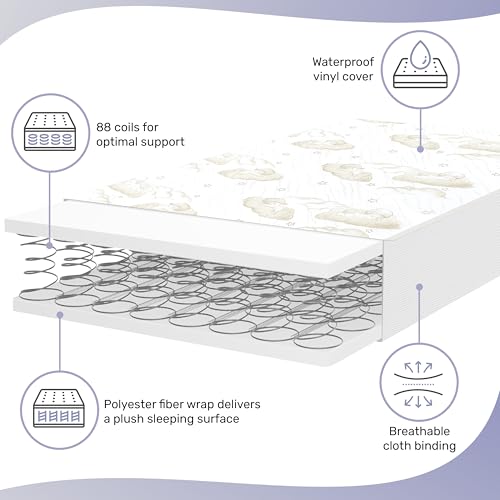 Waterproof vinyl cover

88 coils for optimal support

Polyester fiber wrap delivers a plush sleeping surface

Breathable cloth binding