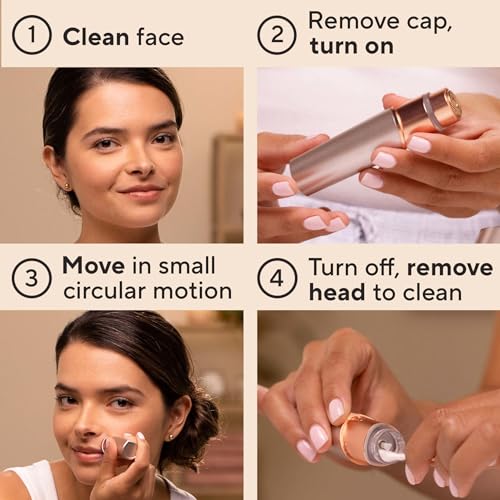 1 Clean face

2 Remove cap, turn on

3 Move in small circular motion

4 Turn off, remove head to clean