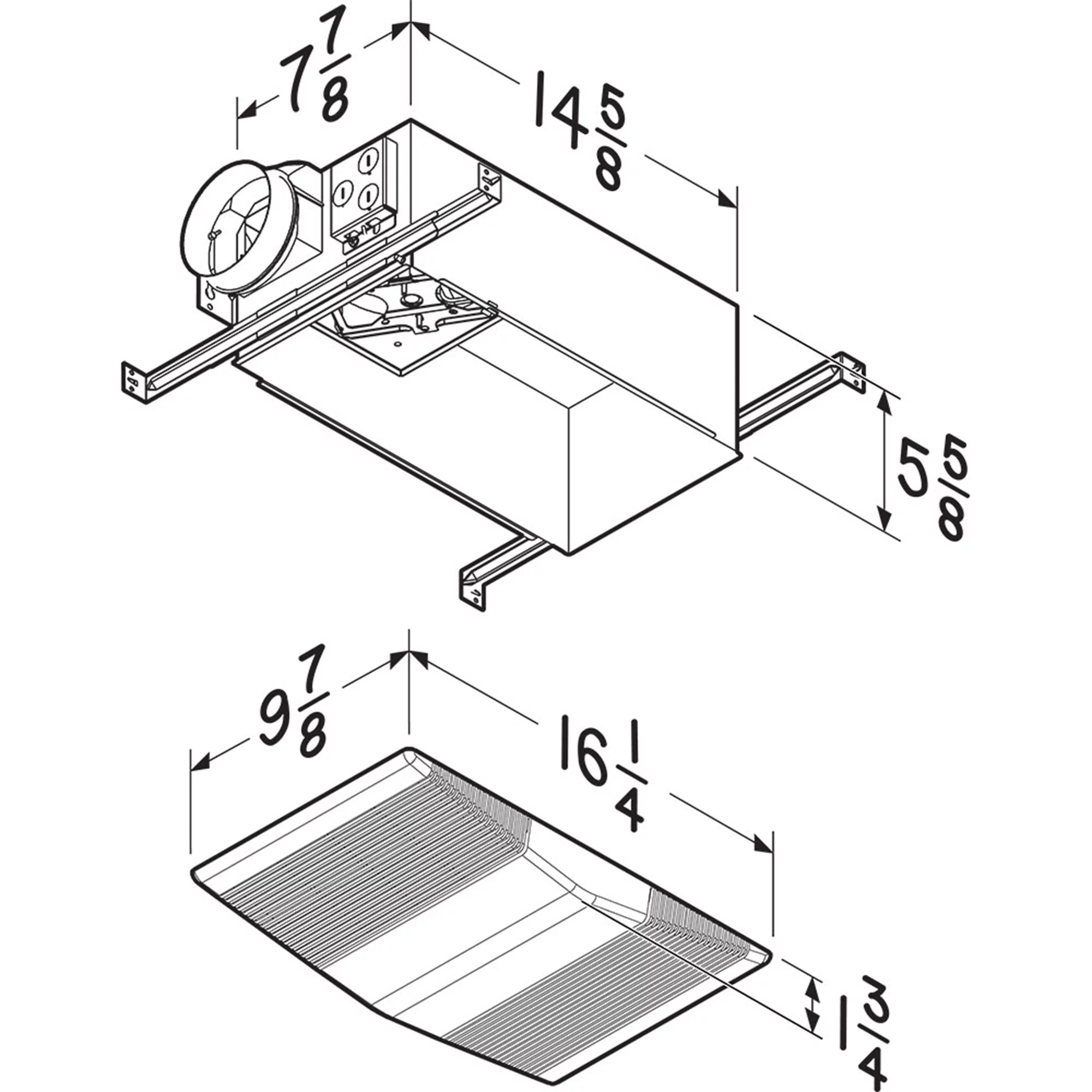 $7\frac{7}{8}$

$14\frac{5}{8}$

$5\frac{5}{8}$

$9\frac{7}{8}$

$16\frac{1}{4}$

$1\frac{3}{4}$