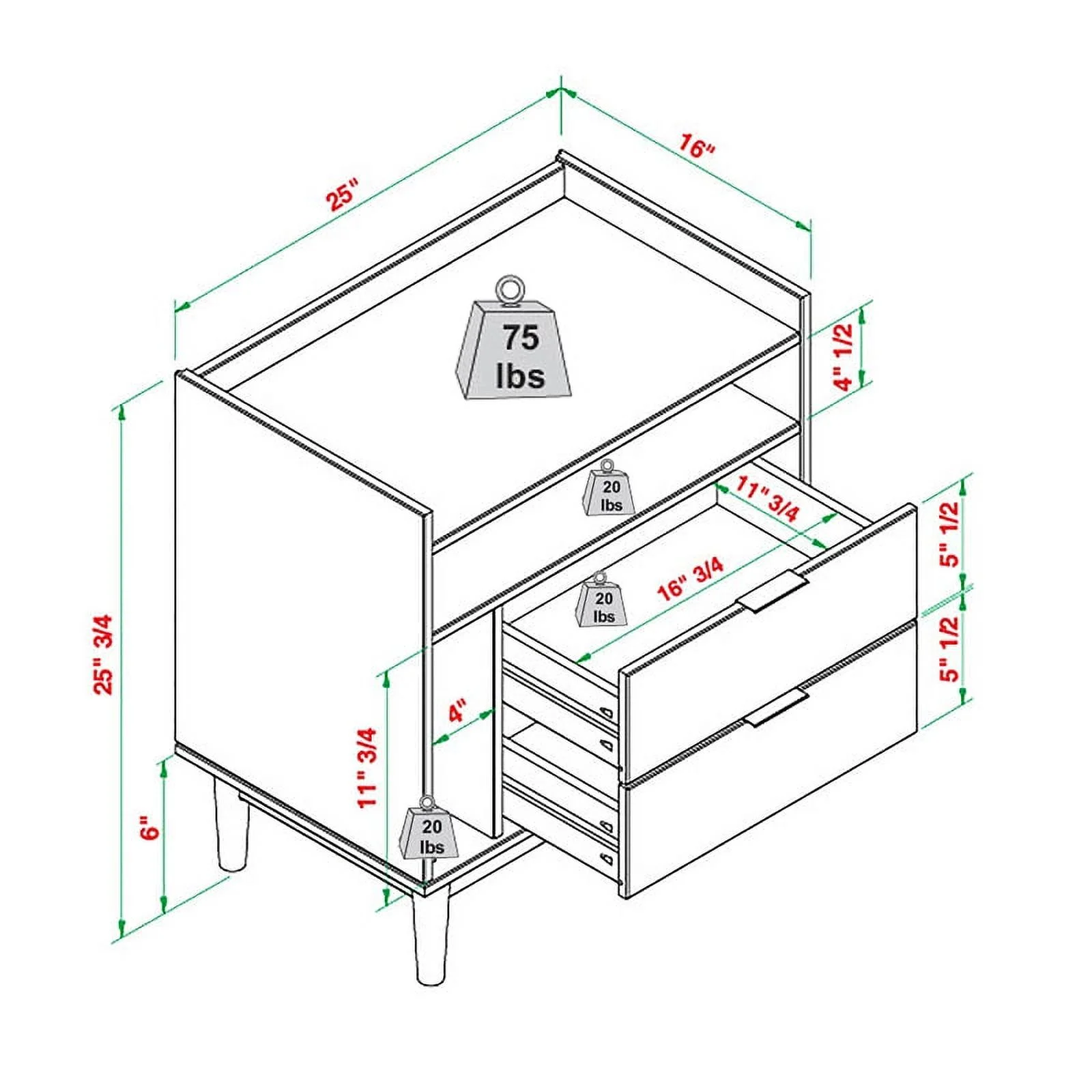 25"

16"

75 lbs

4" 1/2

20 lbs

11" 3/4

5" 1/2

16" 3/4

20 lbs

5" 1/2

25" 3/4

4"

11" 3/4

6"

20 lbs