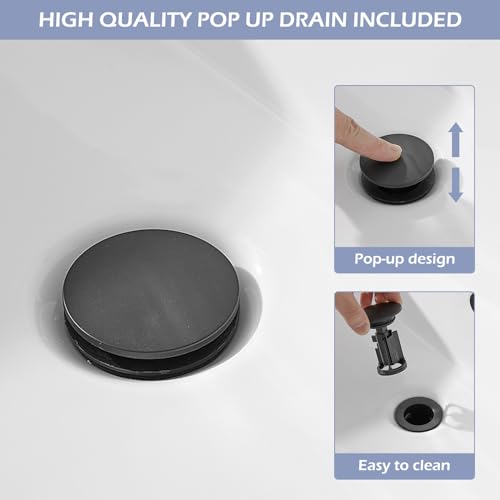 HIGH QUALITY POP UP DRAIN INCLUDED

Pop-up design

Easy to clean