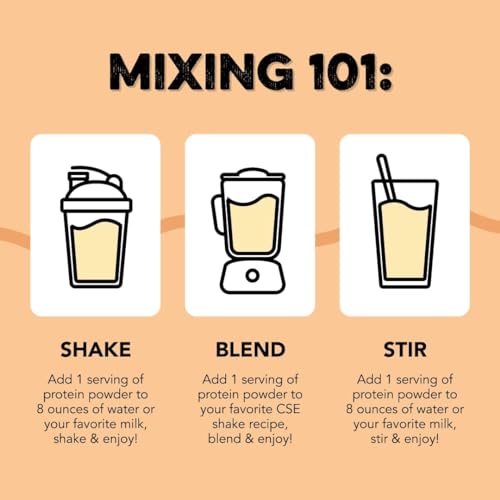 MIXING 101:

SHAKE

Add 1 serving of protein powder to 8 ounces of water or your favorite milk, shake & enjoy!

BLEND

Add 1 serving of protein powder to your favorite CSE shake recipe, blend & enjoy!

STIR

Add 1 serving of protein powder to 8 ounces of water or your favorite milk, stir & enjoy!