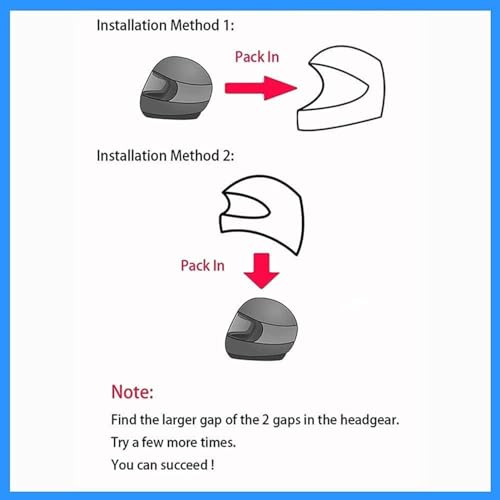 Installation Method 1:

Pack In

Installation Method 2:

Pack In

Note:

Find the larger gap of the 2 gaps in the headgear.

Try a few more times.

You can succeed !