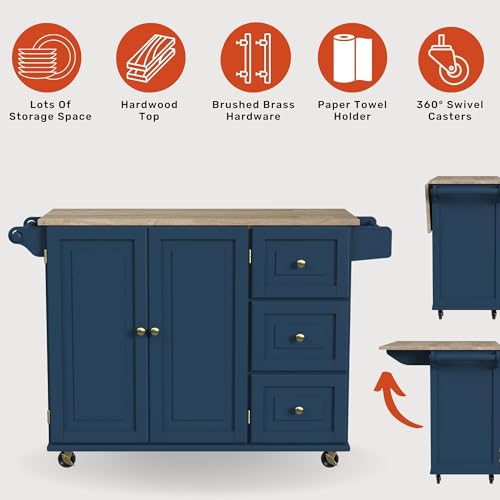 Lots Of Storage Space

Hardwood Top

Brushed Brass Hardware

Paper Towel Holder

360° Swivel Casters