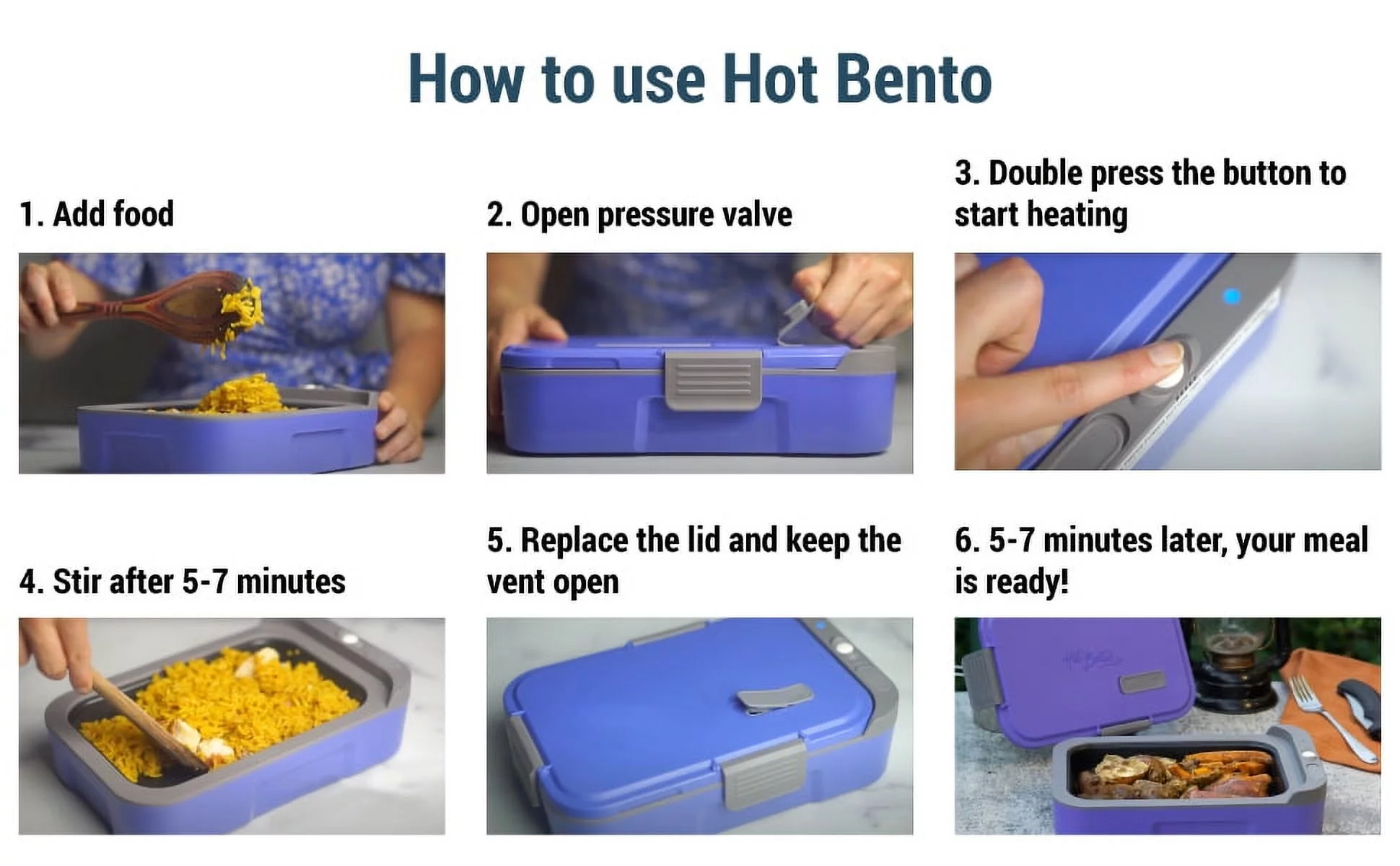 How to use Hot Bento

1. Add food

2. Open pressure valve

3. Double press the button to start heating

4. Stir after 5-7 minutes

5. Replace the lid and keep the vent open

6. 5-7 minutes later, your meal is ready!