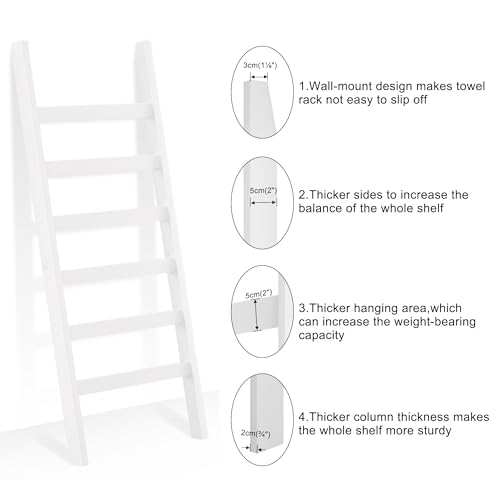 3cm(1⅛")

1.Wall-mount design makes towel rack not easy to slip off

5cm(2")

2.Thicker sides to increase the balance of the whole shelf

5cm(2")

3.Thicker hanging area,which can increase the weight-bearing capacity

2cm(¾")

4.Thicker column thickness makes the whole shelf more sturdy