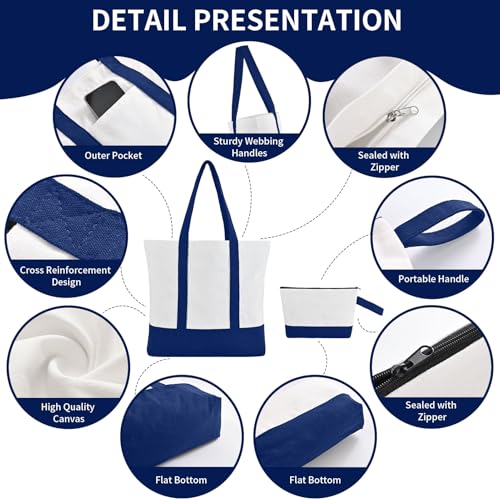 DETAIL PRESENTATION

Outer Pocket

Sturdy Webbing Handles

Sealed with Zipper

Cross Reinforcement Design

Portable Handle

High Quality Canvas

Sealed with Zipper

Flat Bottom

Flat Bottom