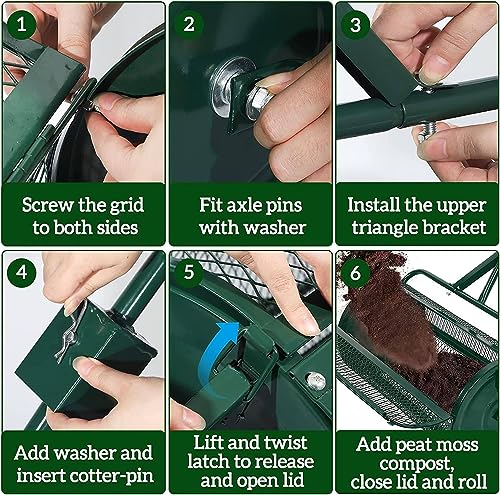 1
Screw the grid to both sides

2
Fit axle pins with washer

3
Install the upper triangle bracket

4
Add washer and insert cotter-pin

5
Lift and twist latch to release and open lid

6
Add peat moss compost, close lid and roll