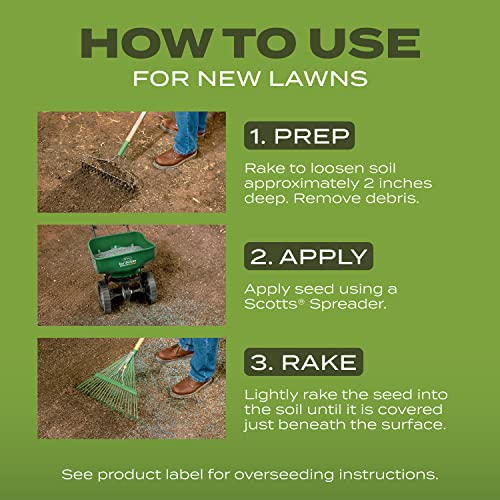 HOW TO USE
FOR NEW LAWNS

1. PREP
Rake to loosen soil approximately 2 inches deep. Remove debris.

2. APPLY
Apply seed using a Scotts® Spreader.

3. RAKE
Lightly rake the seed into the soil until it is covered just beneath the surface.

See product label for overseeding instructions.