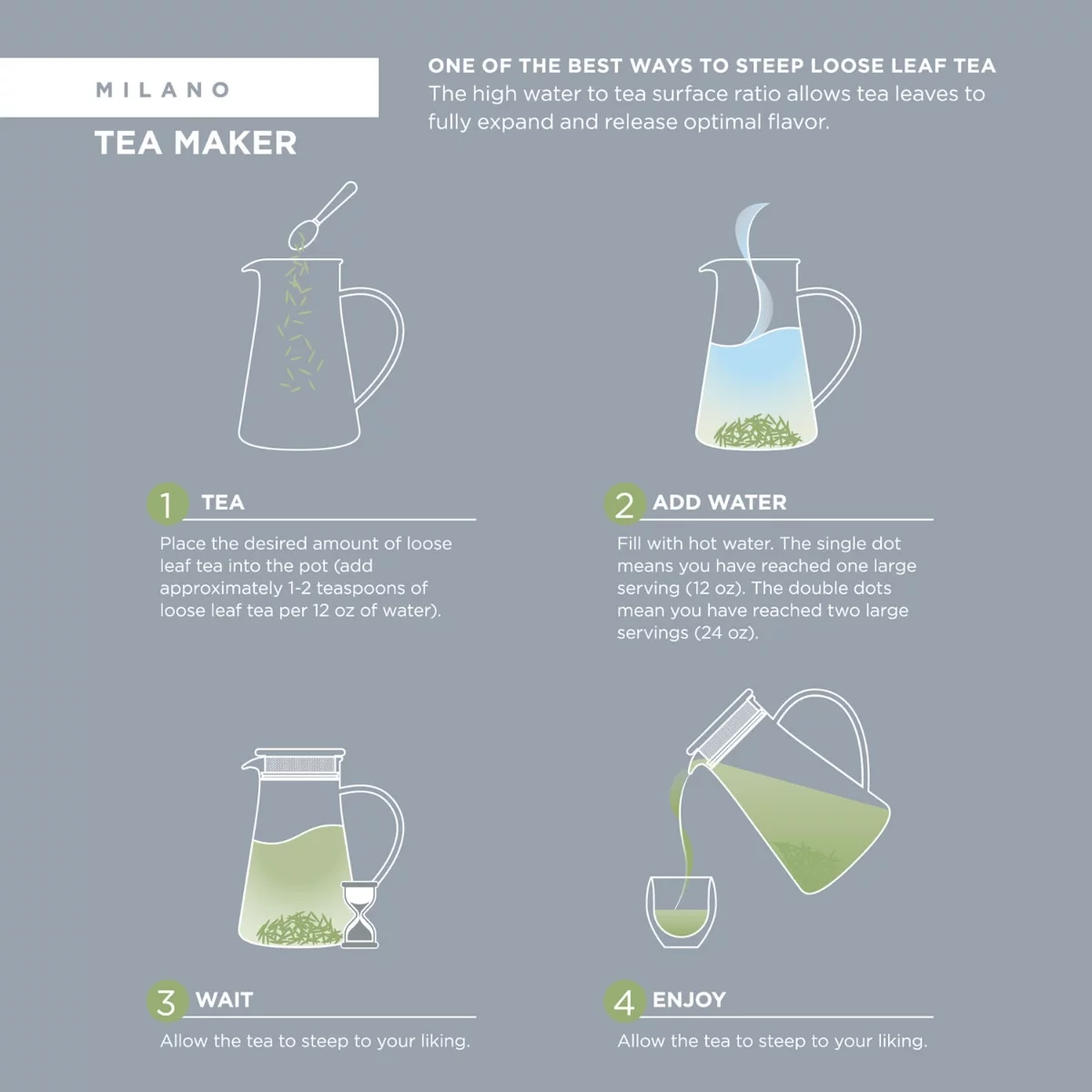 MILANO

TEA MAKER

ONE OF THE BEST WAYS TO STEEP LOOSE LEAF TEA
The high water to tea surface ratio allows tea leaves to fully expand and release optimal flavor.

1 TEA
Place the desired amount of loose leaf tea into the pot (add approximately 1-2 teaspoons of loose leaf tea per 12 oz of water).

2 ADD WATER
Fill with hot water. The single dot means you have reached one large serving (12 oz). The double dots mean you have reached two large servings (24 oz).

3 WAIT
Allow the tea to steep to your liking.

4 ENJOY
Allow the tea to steep to your liking.