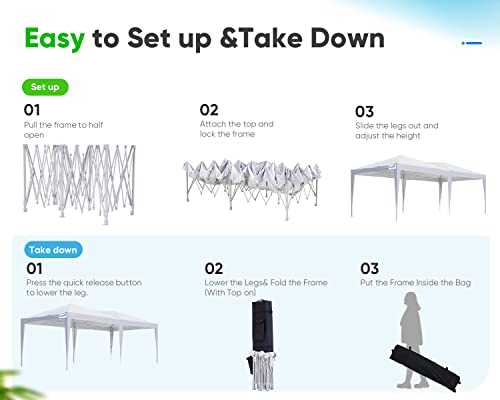 Easy to Set up &Take Down

Set up

01
Pull the frame to half open

02
Attach the top and lock the frame

03
Slide the legs out and adjust the height

Take down

01
Press the quick release button to lower the leg.

02
Lower the Legs& Fold the Frame (With Top on)

03
Put the Frame Inside the Bag