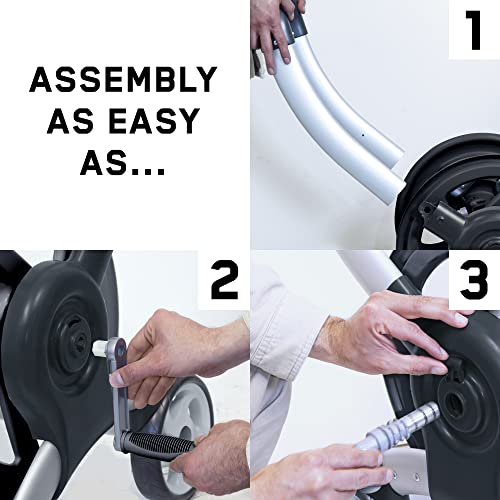 ASSEMBLY AS EASY AS...

1

2

3