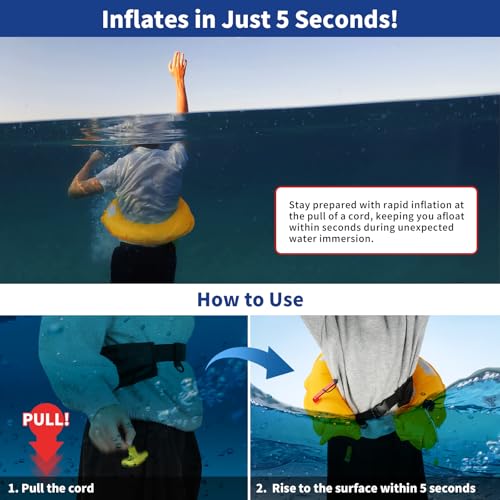 Inflates in Just 5 Seconds!

Stay prepared with rapid inflation at the pull of a cord, keeping you afloat within seconds during unexpected water immersion.

How to Use

PULL!

1. Pull the cord

2. Rise to the surface within 5 seconds