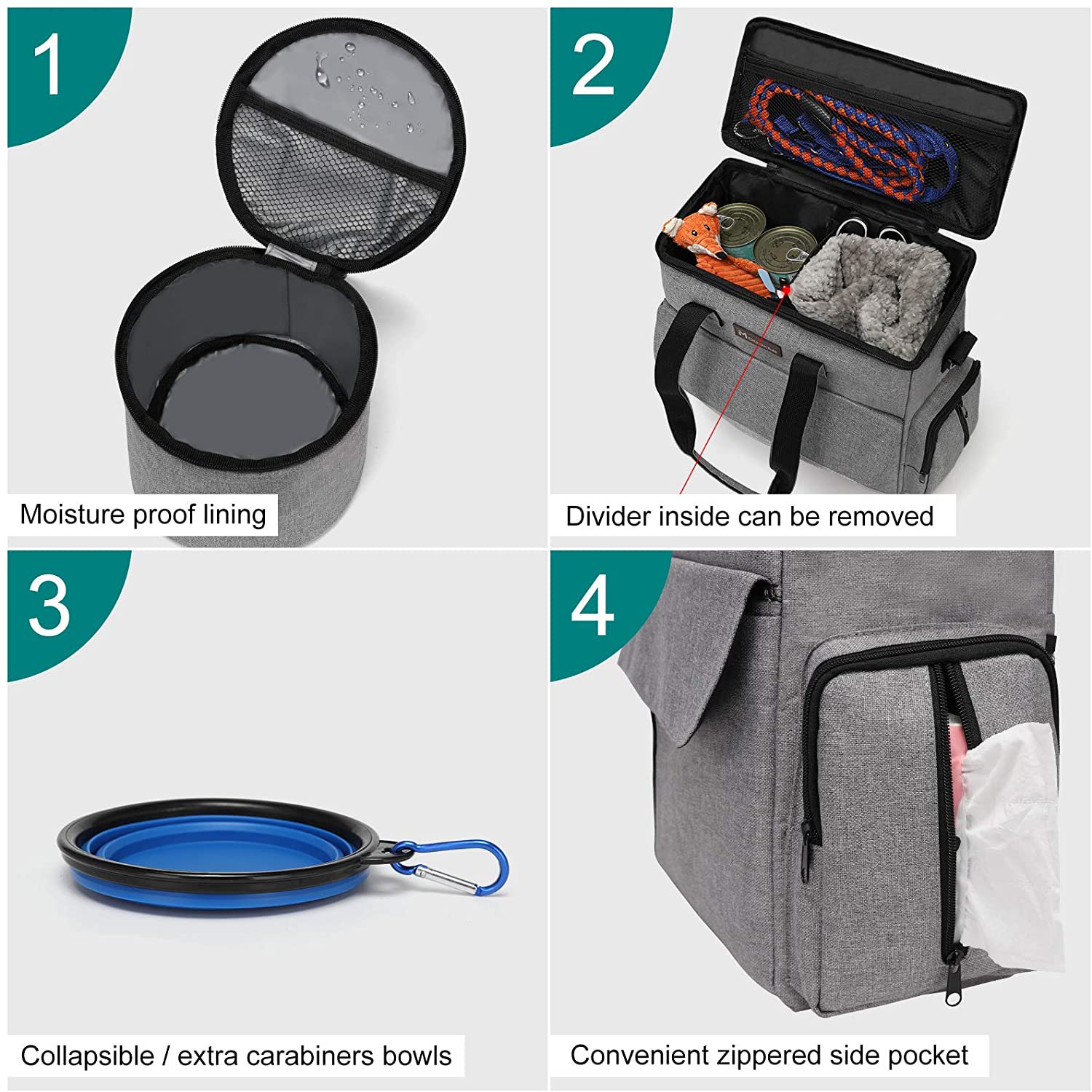 1

Moisture proof lining

2

Divider inside can be removed

3

Collapsible / extra carabiners bowls

4

Convenient zippered side pocket