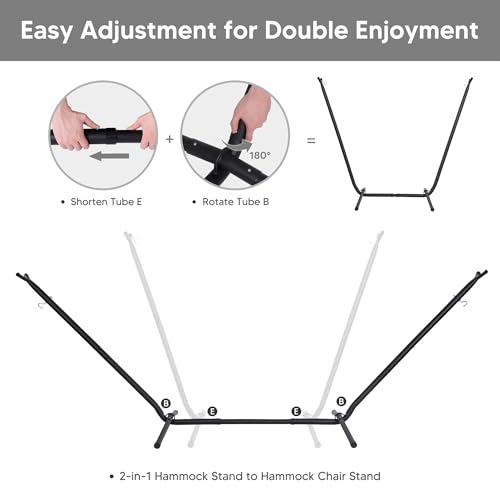 Easy Adjustment for Double Enjoyment

+

180°

=

• Shorten Tube E

• Rotate Tube B

B

E

E

B

• 2-in-1 Hammock Stand to Hammock Chair Stand