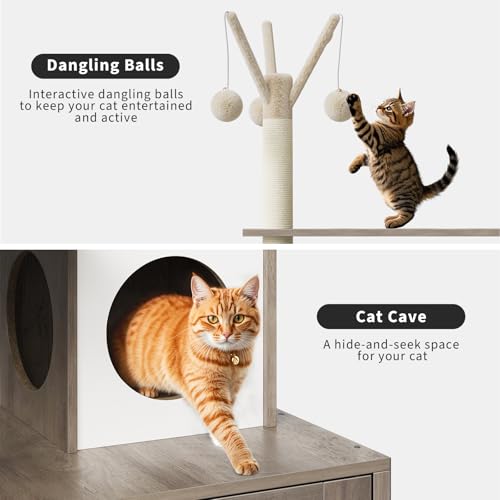 Dangling Balls

Interactive dangling balls to keep your cat entertained and active

Cat Cave

A hide-and-seek space for your cat