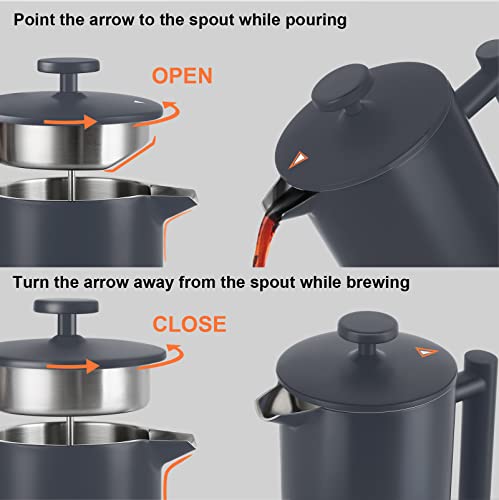 Point the arrow to the spout while pouring

OPEN

Turn the arrow away from the spout while brewing

CLOSE