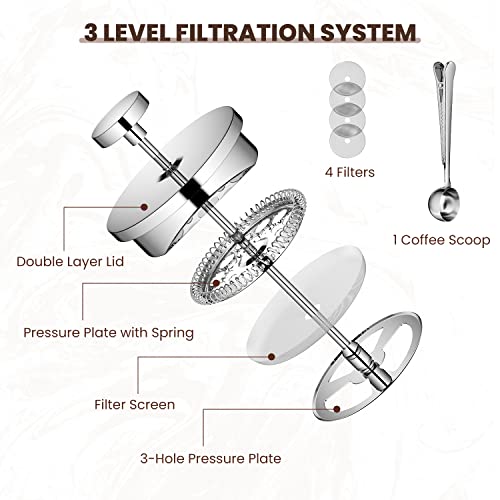 3 LEVEL FILTRATION SYSTEM

4 Filters

1 Coffee Scoop

Double Layer Lid

Pressure Plate with Spring

Filter Screen

3-Hole Pressure Plate