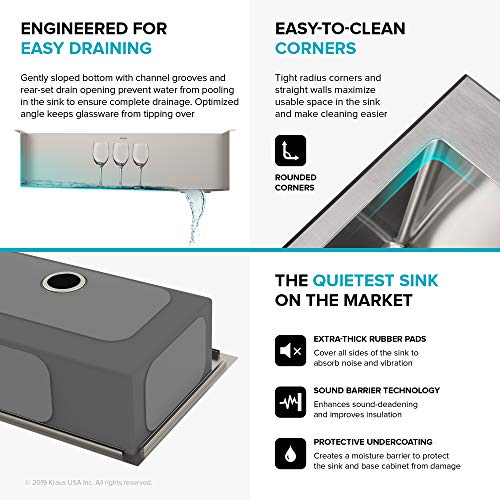 ENGINEERED FOR
EASY DRAINING

Gently sloped bottom with channel grooves and rear-set drain opening prevent water from pooling in the sink to ensure complete drainage. Optimized angle keeps glassware from tipping over

EASY-TO-CLEAN
CORNERS

Tight radius corners and straight walls maximize usable space in the sink and make cleaning easier

ROUNDED
CORNERS

THE QUIETEST SINK
ON THE MARKET

EXTRA-THICK RUBBER PADS
Cover all sides of the sink to absorb noise and vibration

SOUND BARRIER TECHNOLOGY
Enhances sound-deadening and improves insulation

PROTECTIVE UNDERCOATING
Creates a moisture barrier to protect the sink and base cabinet from damage

© 2019 Kraus USA Inc. All rights reserved.