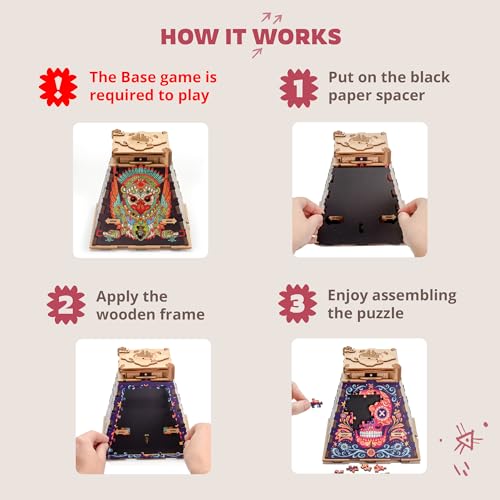 HOW IT WORKS

!

The Base game is required to play

1

Put on the black paper spacer

2

Apply the wooden frame

3

Enjoy assembling the puzzle