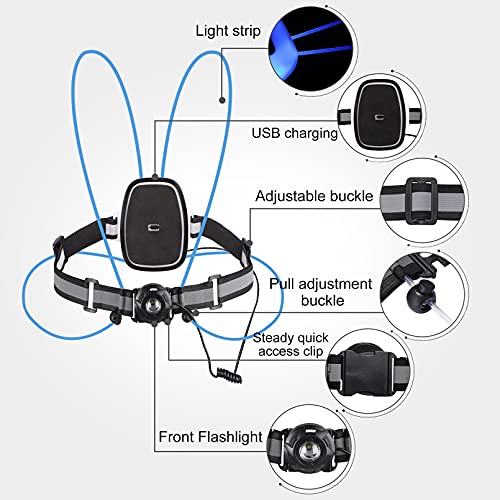 Light strip

USB charging

Adjustable buckle

Pull adjustment buckle

Steady quick access clip

Front Flashlight