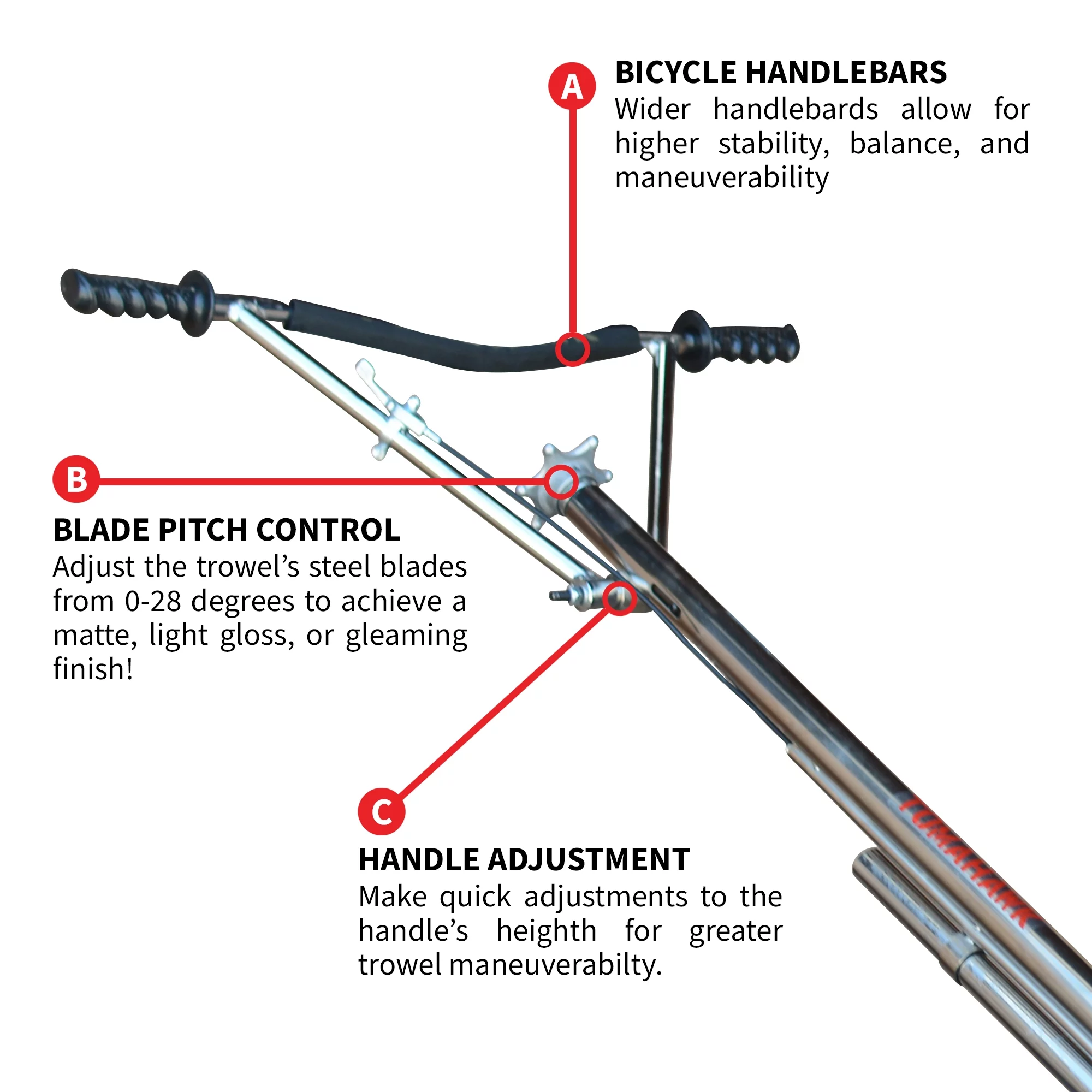 A

BICYCLE HANDLEBARS
Wider handlebards allow for higher stability, balance, and maneuverability

B

BLADE PITCH CONTROL
Adjust the trowel's steel blades from 0-28 degrees to achieve a matte, light gloss, or gleaming finish!

C

HANDLE ADJUSTMENT
Make quick adjustments to the handle's heighth for greater trowel maneuverabilty.

TOMAHAWK