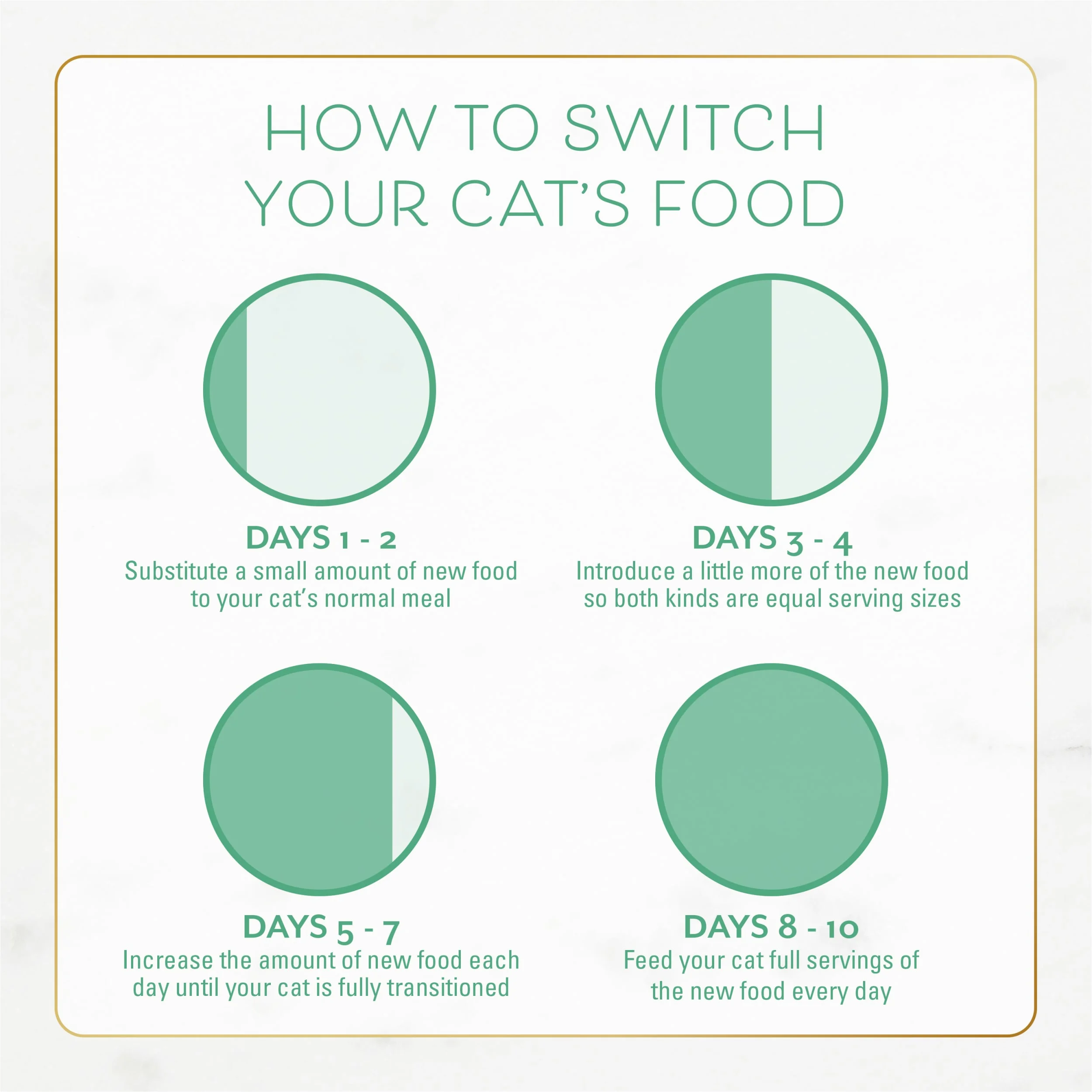 HOW TO SWITCH YOUR CAT'S FOOD

DAYS 1 - 2
Substitute a small amount of new food to your cat's normal meal

DAYS 3 - 4
Introduce a little more of the new food so both kinds are equal serving sizes

DAYS 5 - 7
Increase the amount of new food each day until your cat is fully transitioned

DAYS 8 - 10
Feed your cat full servings of the new food every day