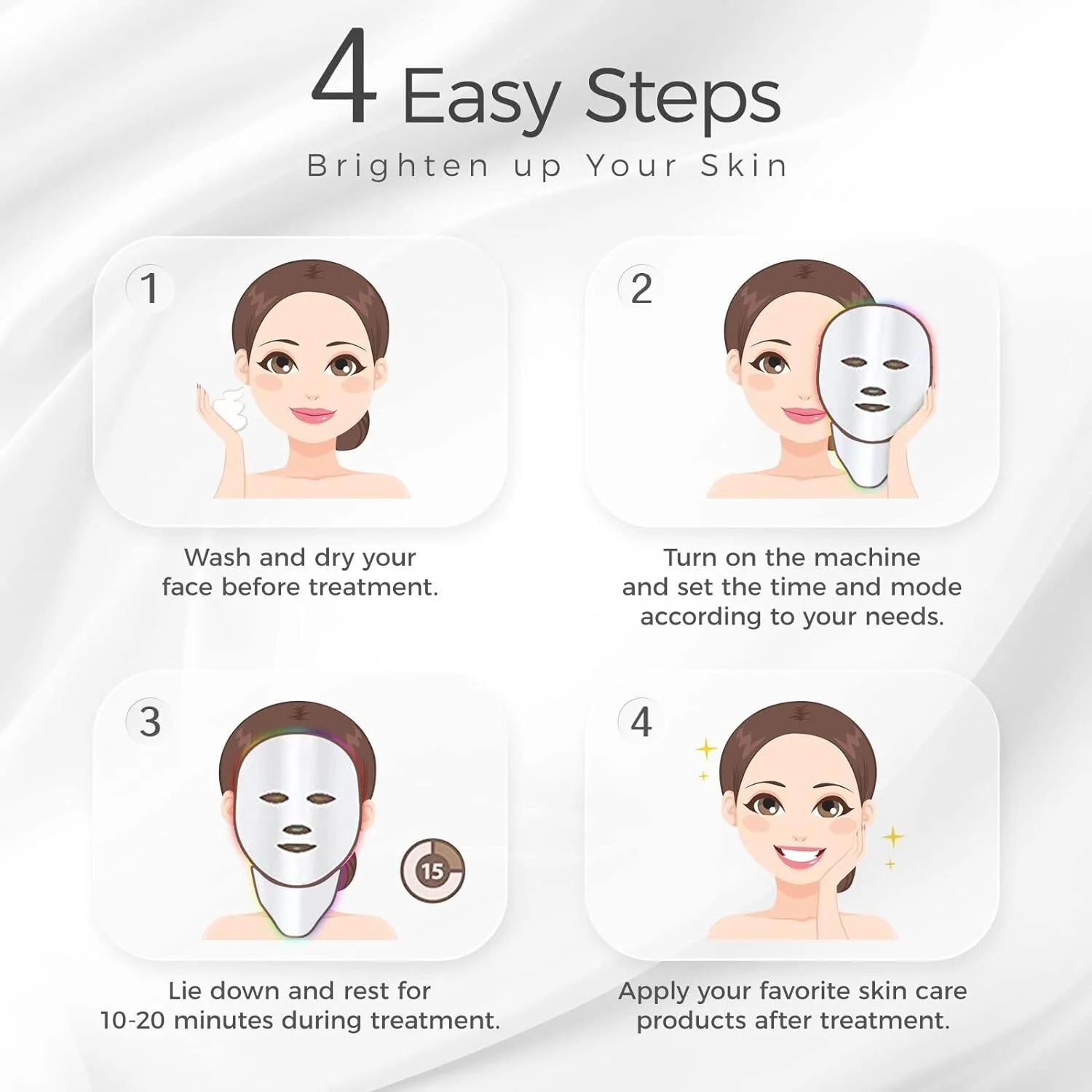 4 Easy Steps
Brighten up Your Skin

1
Wash and dry your face before treatment.

2
Turn on the machine and set the time and mode according to your needs.

3
15
Lie down and rest for 10-20 minutes during treatment.

4
Apply your favorite skin care products after treatment.