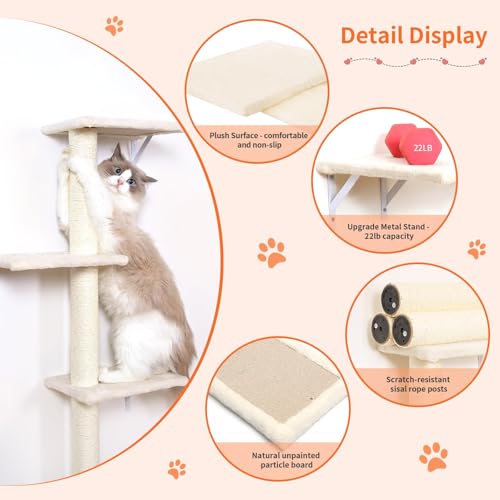 Detail Display

Plush Surface - comfortable and non-slip

22LB

Upgrade Metal Stand - 22lb capacity

Scratch-resistant sisal rope posts

Natural unpainted particle board