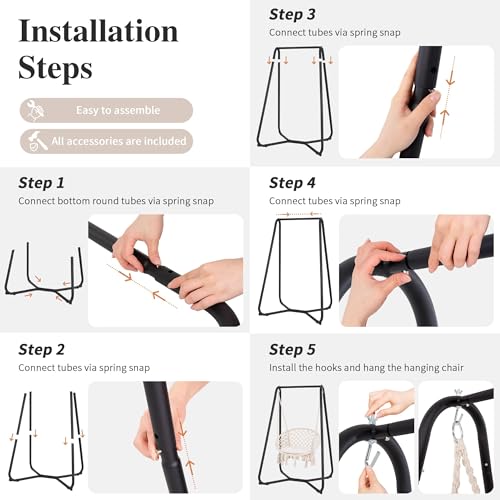 Installation Steps

Easy to assemble

All accessories are included

Step 1
Connect bottom round tubes via spring snap

Step 2
Connect tubes via spring snap

Step 3
Connect tubes via spring snap

Step 4
Connect tubes via spring snap

Step 5
Install the hooks and hang the hanging chair