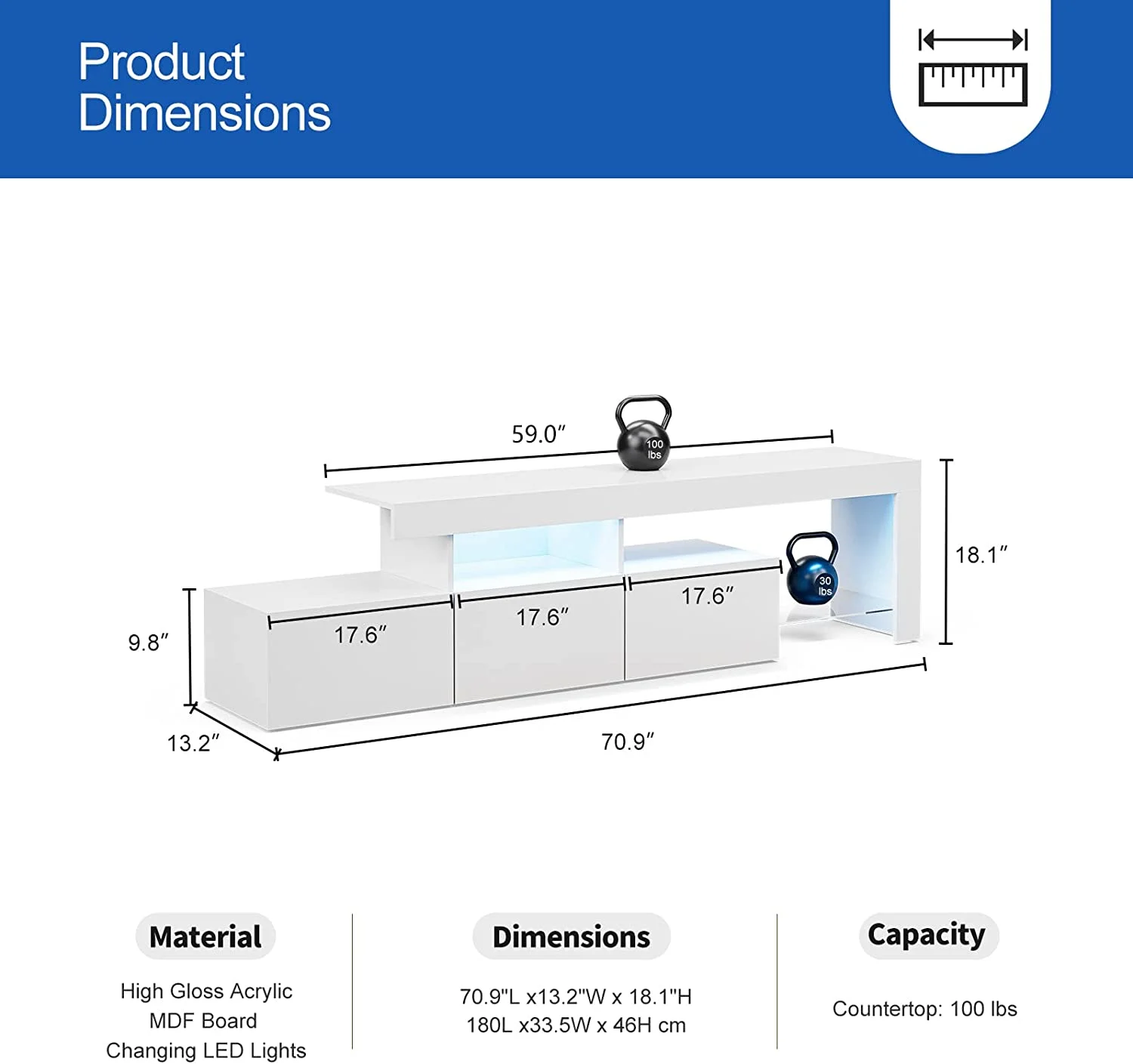 Product Dimensions

59.0″

100 lbs

18.1″

30 lbs

17.6″

17.6″

17.6″

9.8″

13.2″

70.9″

Material

High Gloss Acrylic
MDF Board
Changing LED Lights

Dimensions

70.9"L x13.2"W x 18.1"H
180L x33.5W x 46H cm

Capacity

Countertop: 100 lbs