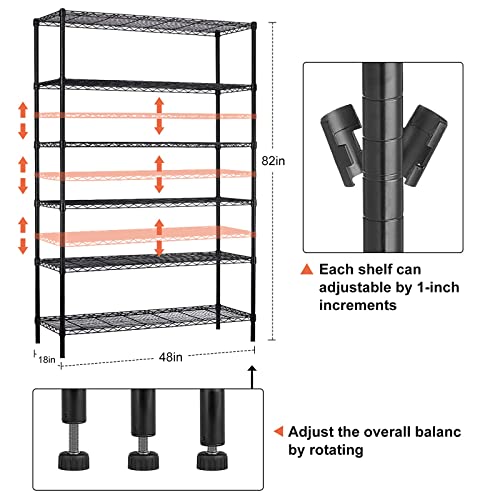 82in

18in

48in

Each shelf can adjustable by 1-inch increments

Adjust the overall balanc by rotating