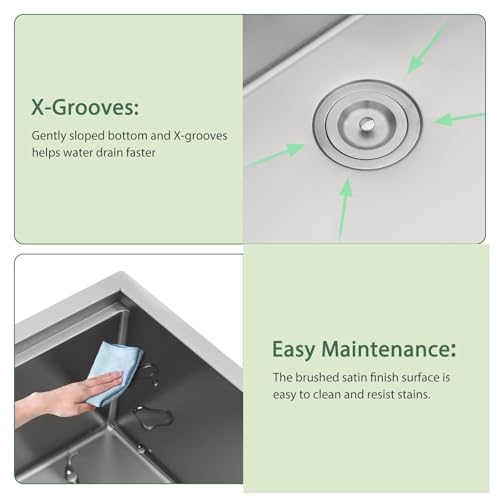 X-Grooves:

Gently sloped bottom and X-grooves helps water drain faster

Easy Maintenance:

The brushed satin finish surface is easy to clean and resist stains.